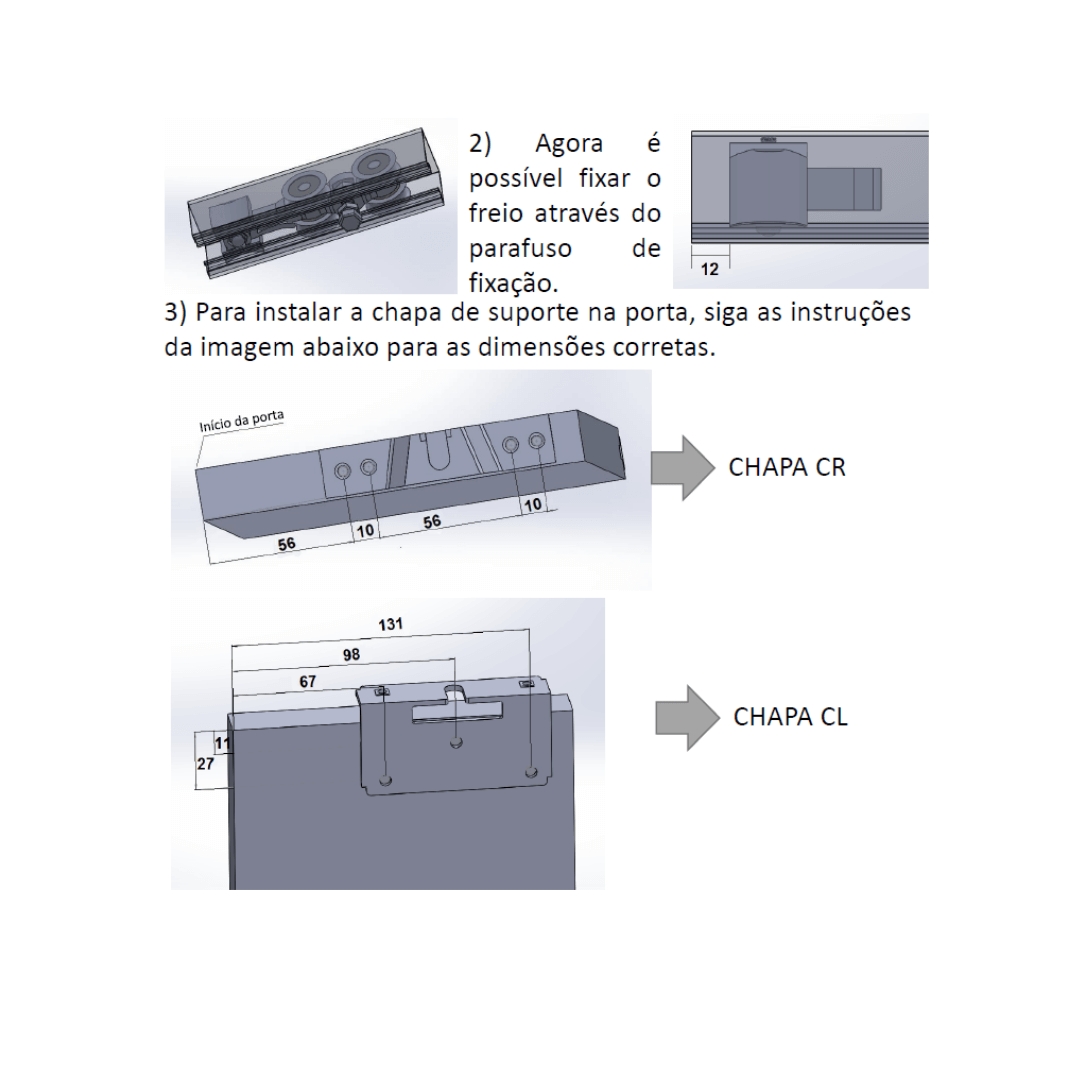 2) Agora é possível fixar o freio através do parafuso de fixação.

12

3) Para instalar a chapa de suporte na porta, siga as instruções da imagem abaixo para as dimensões corretas.

Início da porta

56

10

56

10

CHAPA CR

131

98

67

11

27

CHAPA CL